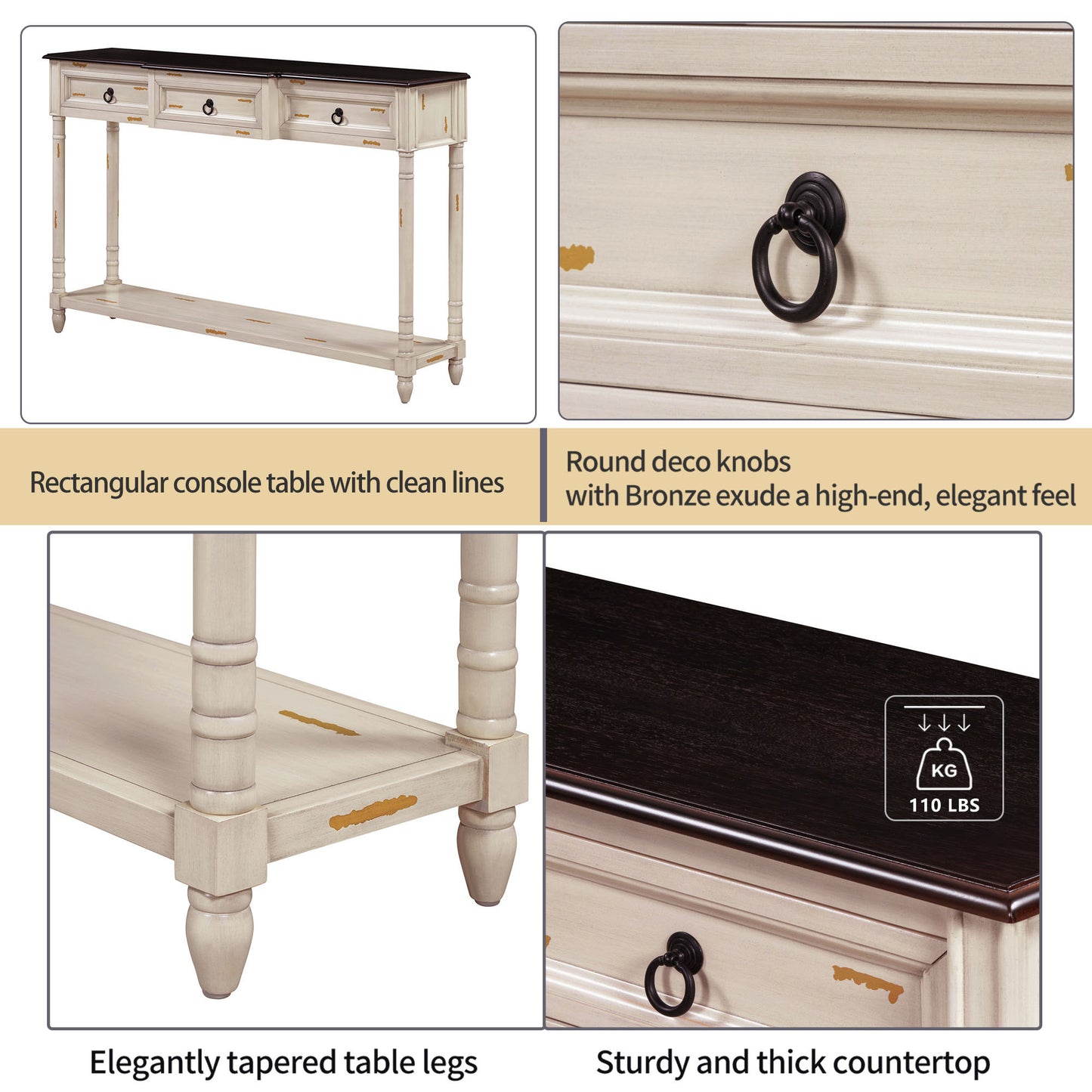 Rectangular console table with clean lines

Round deco knobs
with Bronze exude a high-end, elegant feel

KG
110 LBS

Elegantly tapered table legs

Sturdy and thick countertop