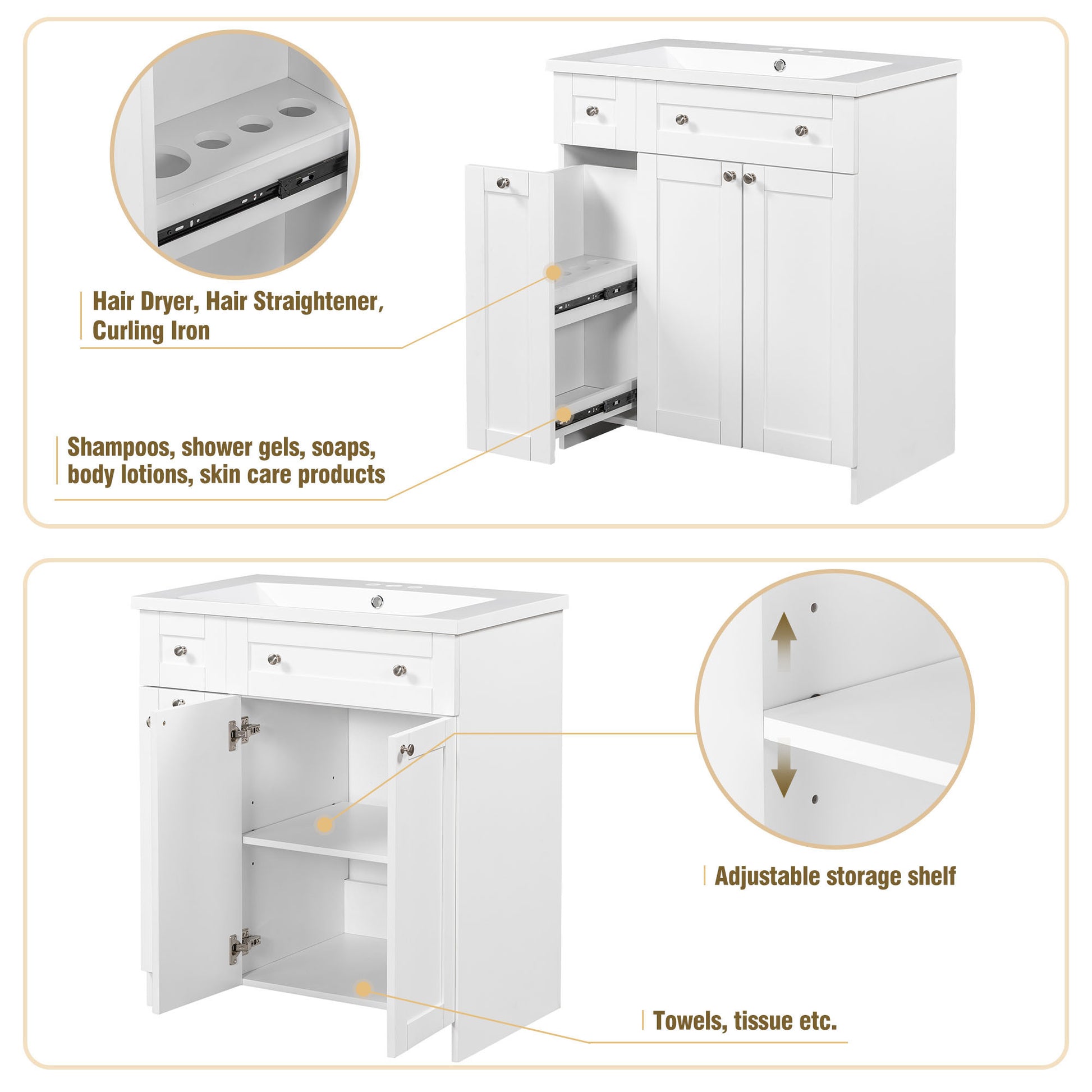 Hair Dryer, Hair Straightener, Curling Iron

Shampoos, shower gels, soaps, body lotions, skin care products

Adjustable storage shelf

Towels, tissue etc.