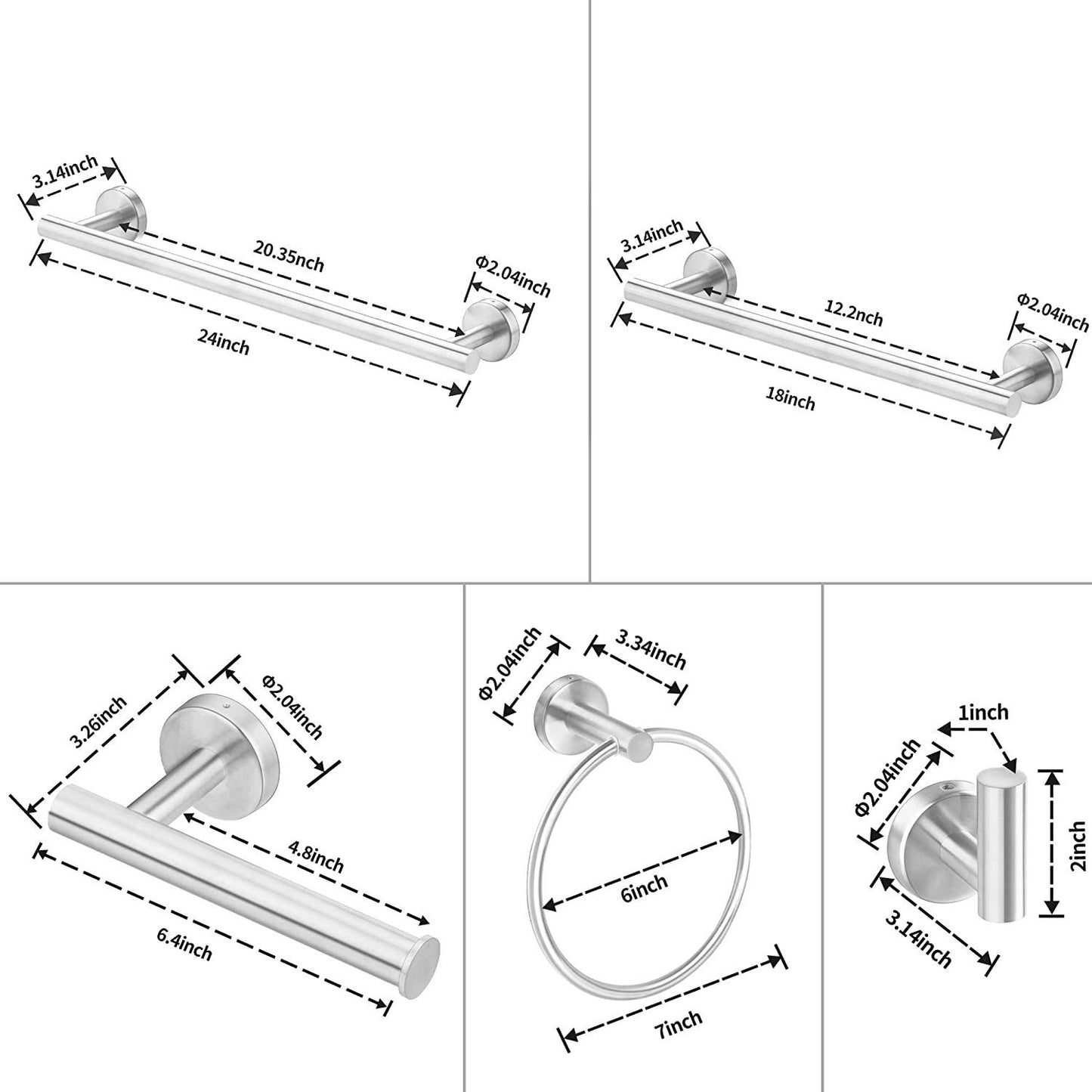 3.14inch
20.35nch
Φ2.04inch
24inch

3.14inch
12.2nch
Φ2.04inch
18inch

3.26inch
Φ2.04inch
4.8inch
6.4inch

Φ2.04inch
3.34inch
6inch
7inch

1inch
Φ2.04inch
2inch
3.14inch