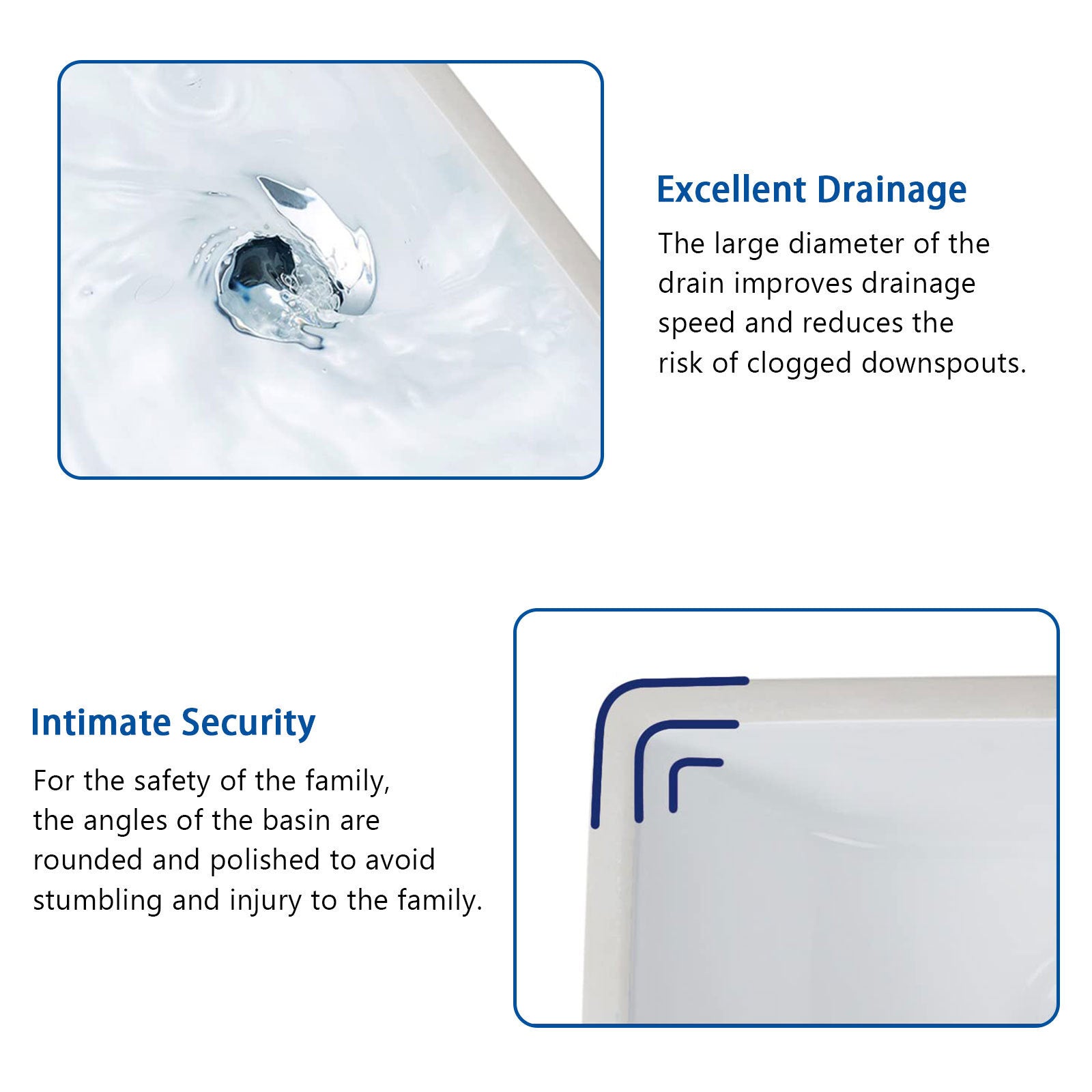 Excellent Drainage

The large diameter of the drain improves drainage speed and reduces the risk of clogged downspouts.

Intimate Security

For the safety of the family, the angles of the basin are rounded and polished to avoid stumbling and injury to the family.